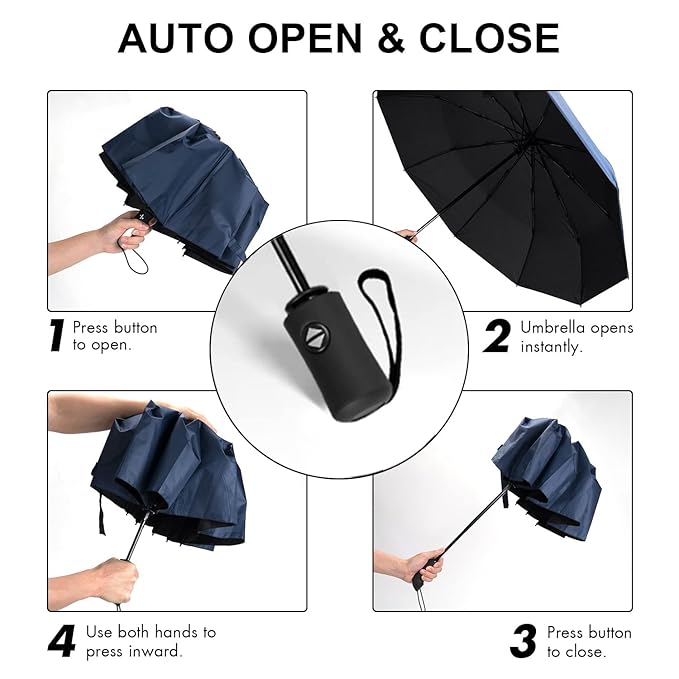 AUTO OPEN & CLOSE

1 Press button to open.

2 Umbrella opens instantly.

4 Use both hands to press inward.

3 Press button to close.