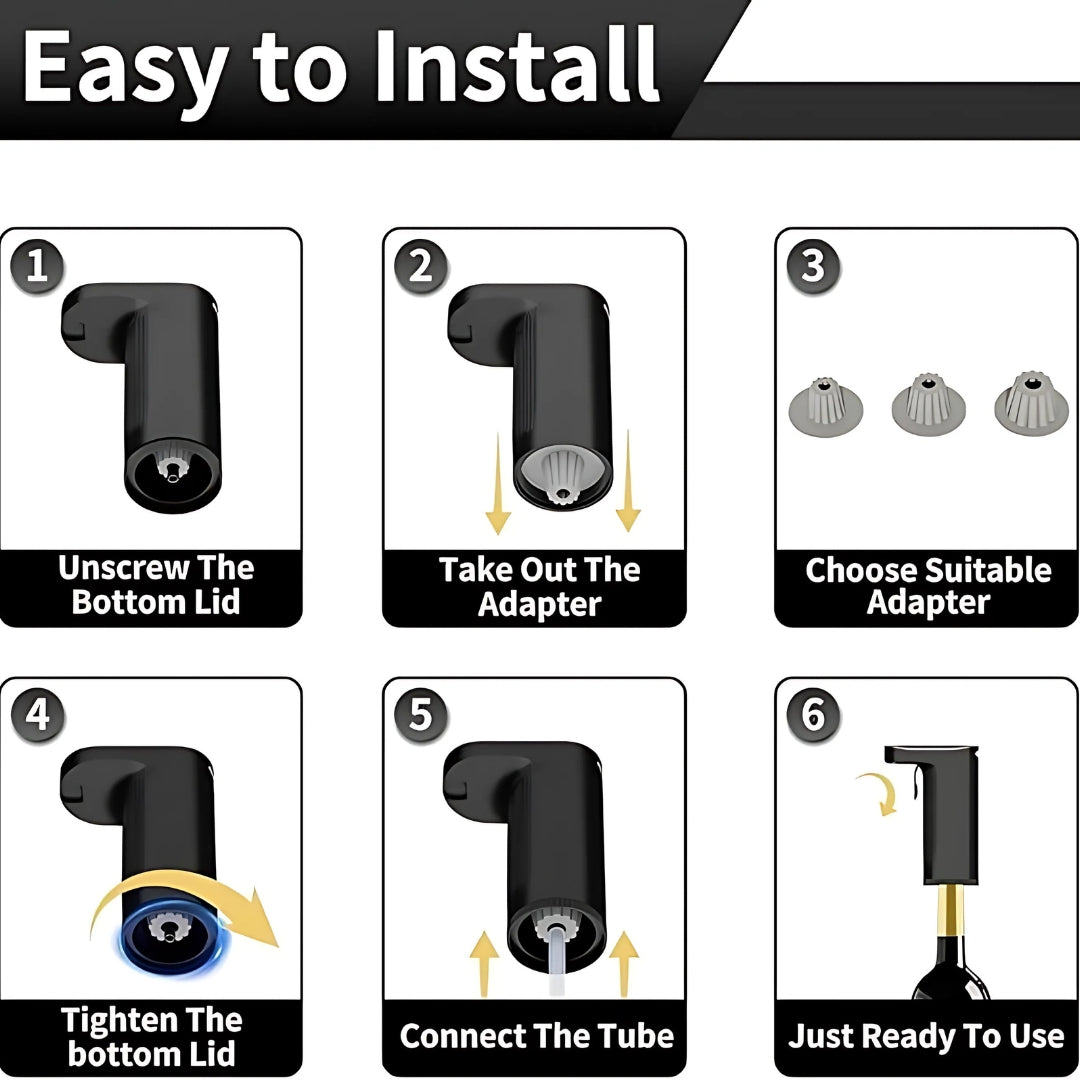 Easy to Install

1
Unscrew The Bottom Lid

2
Take Out The Adapter

3
Choose Suitable Adapter

4
Tighten The bottom Lid

5
Connect The Tube

6
Just Ready To Use