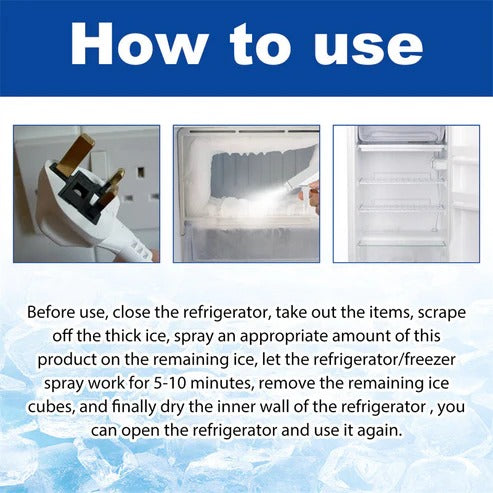 How to use

Before use, close the refrigerator, take out the items, scrape off the thick ice, spray an appropriate amount of this product on the remaining ice, let the refrigerator/freezer spray work for 5-10 minutes, remove the remaining ice cubes, and finally dry the inner wall of the refrigerator , you can open the refrigerator and use it again.