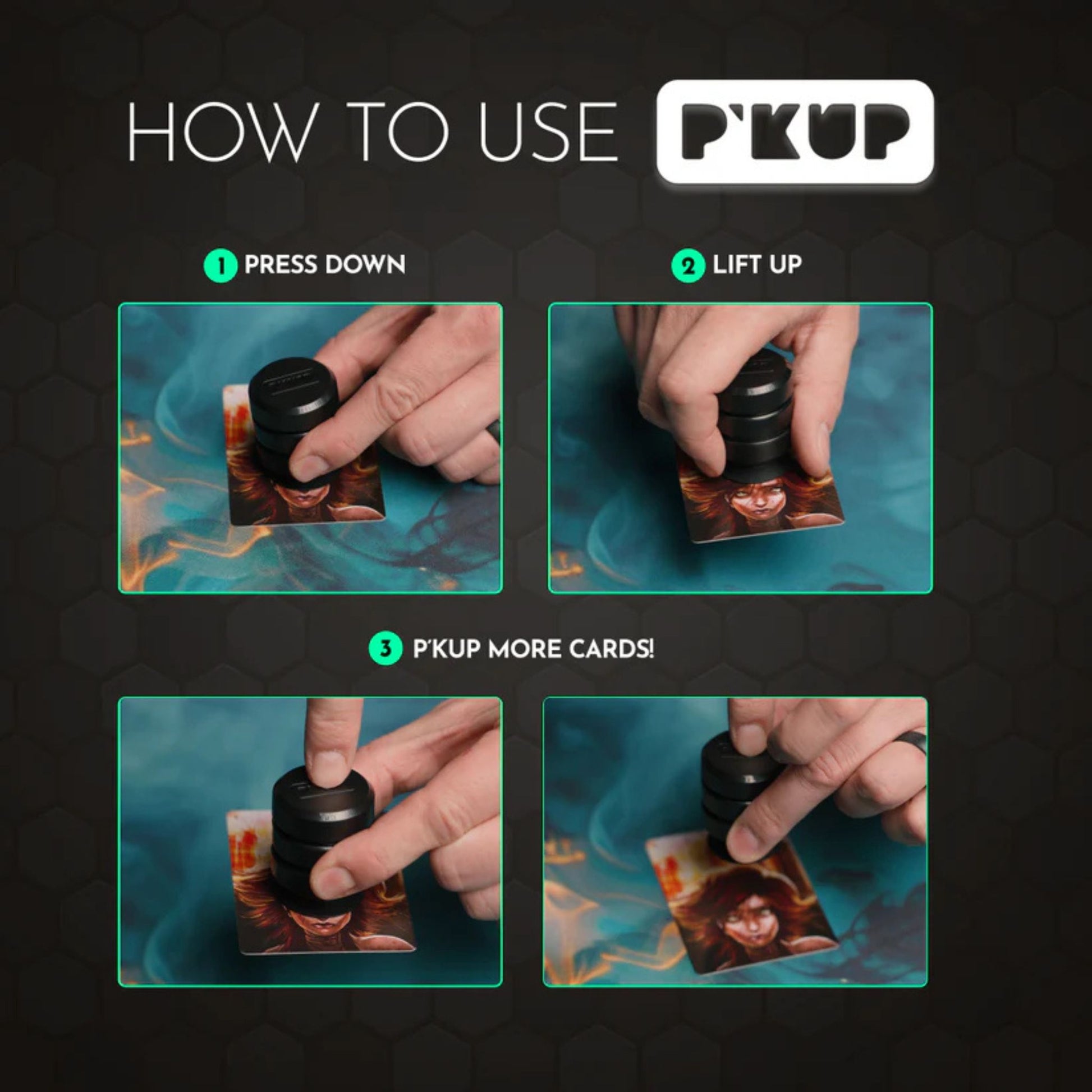 HOW TO USE P'KUP

1 PRESS DOWN

2 LIFT UP

3 P'KUP MORE CARDS!