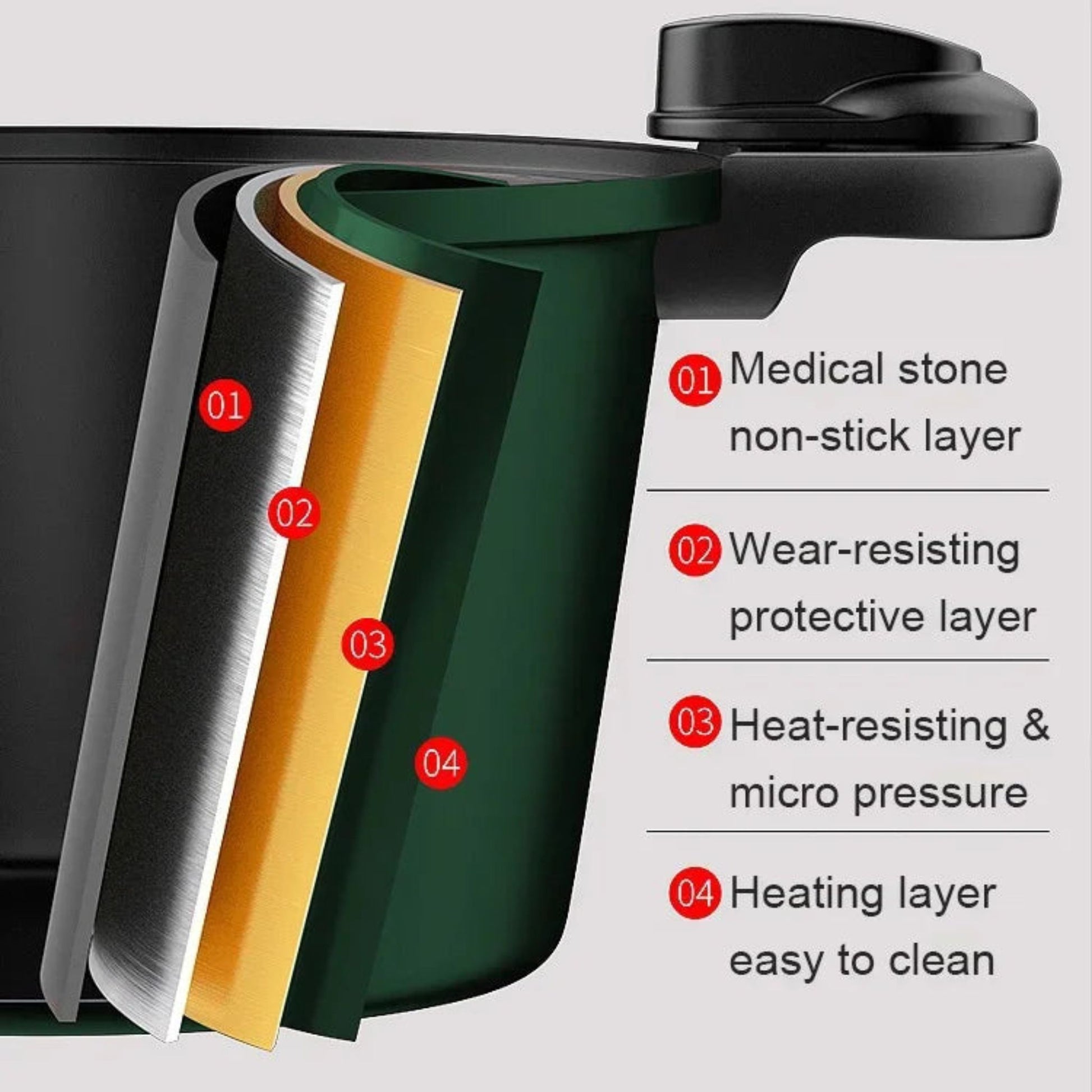 01

02

03

04

01 Medical stone non-stick layer

02 Wear-resisting protective layer

03 Heat-resisting & micro pressure

04 Heating layer easy to clean