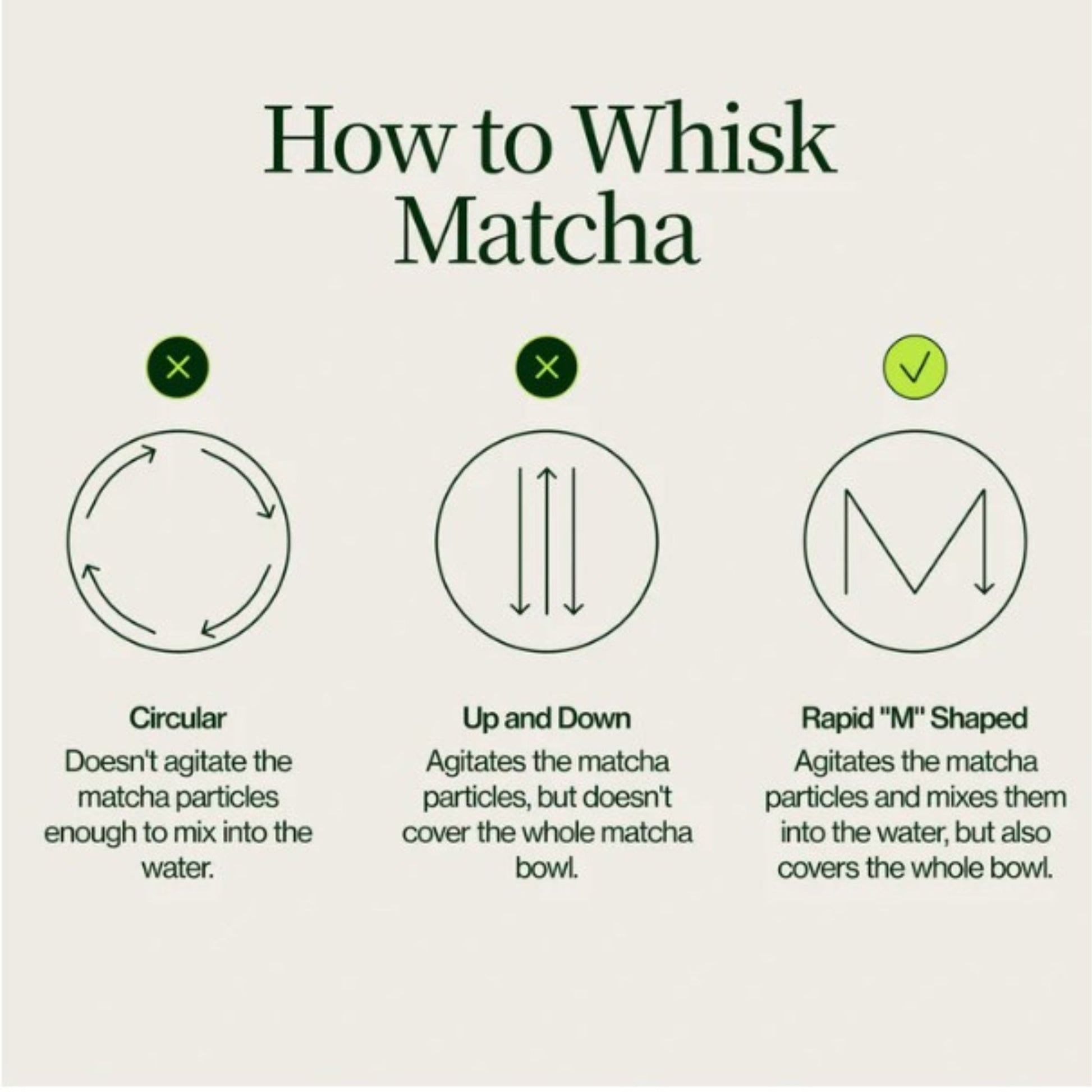 How to Whisk Matcha

Circular
Doesn't agitate the matcha particles enough to mix into the water.

Up and Down
Agitates the matcha particles, but doesn't cover the whole matcha bowl.

Rapid "M" Shaped
Agitates the matcha particles and mixes them into the water, but also covers the whole bowl.