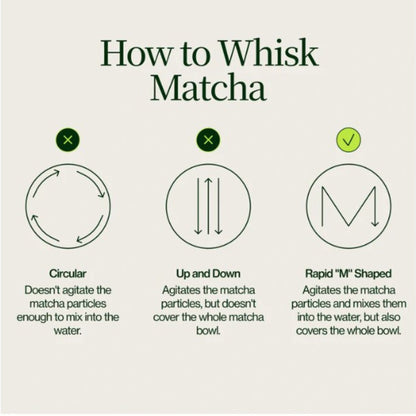 How to Whisk Matcha

Circular
Doesn't agitate the matcha particles enough to mix into the water.

Up and Down
Agitates the matcha particles, but doesn't cover the whole matcha bowl.

Rapid "M" Shaped
Agitates the matcha particles and mixes them into the water, but also covers the whole bowl.